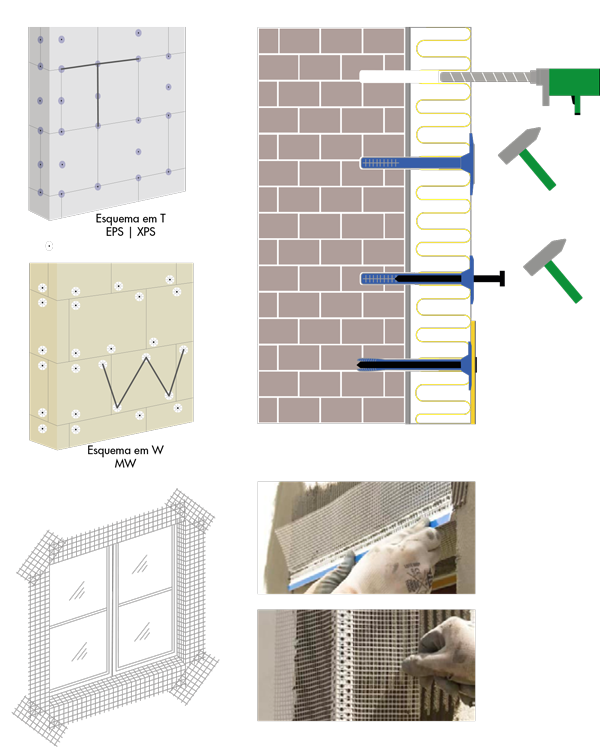 Esquema em T
EPS | XPS

Esquema em W
MW